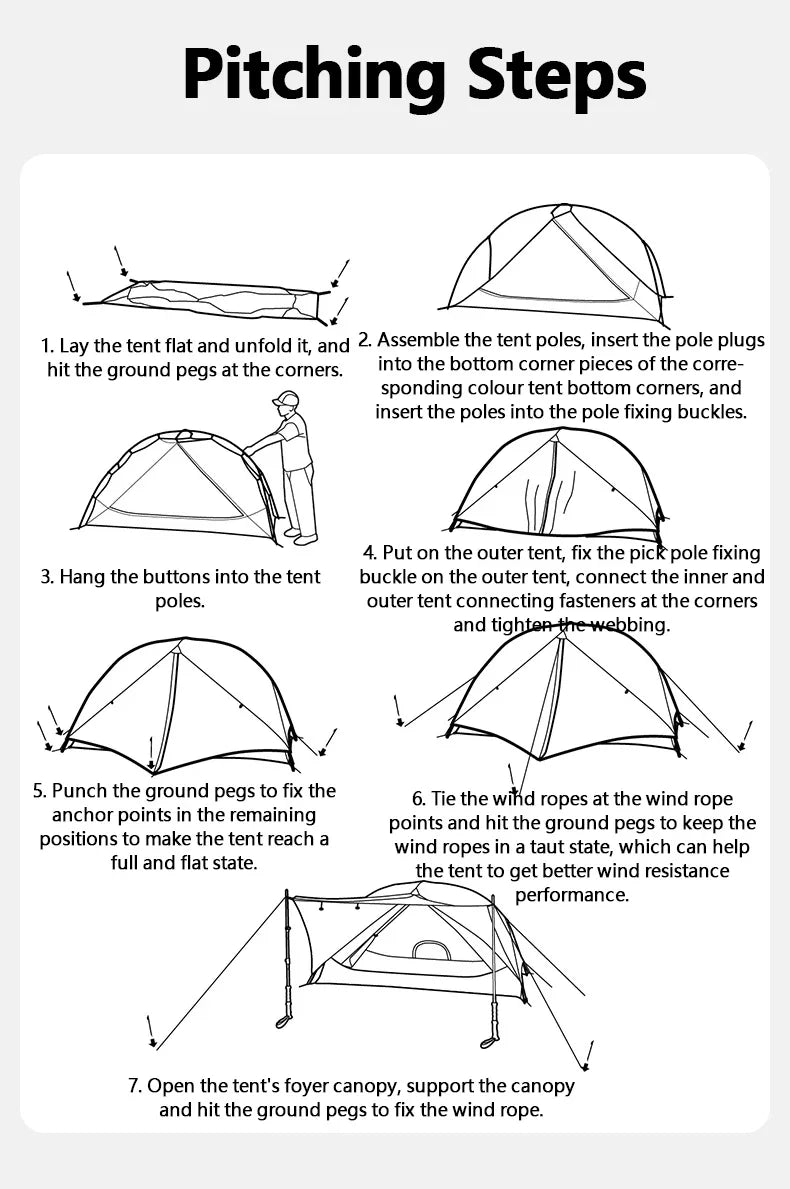 Pitching Steps

1. Lay the tent flat and unfold it, and hit the ground pegs at the corners.

2. Assemble the tent poles, insert the pole plugs into the bottom corner pieces of the corresponding colour tent bottom corners, and insert the poles into the pole fixing buckles.

3. Hang the buttons into the tent poles.

4. Put on the outer tent, fix the pick pole fixing buckle on the outer tent, connect the inner and outer tent connecting fasteners at the corners and tighten the webbing.

5. Punch the ground pegs to fix the anchor points in the remaining positions to make the tent reach a full and flat state.

6. Tie the wind ropes at the wind rope points and hit the ground pegs to keep the wind ropes in a taut state, which can help the tent to get better wind resistance performance.

7. Open the tent's foyer canopy, support the canopy and hit the ground pegs to fix the wind rope.