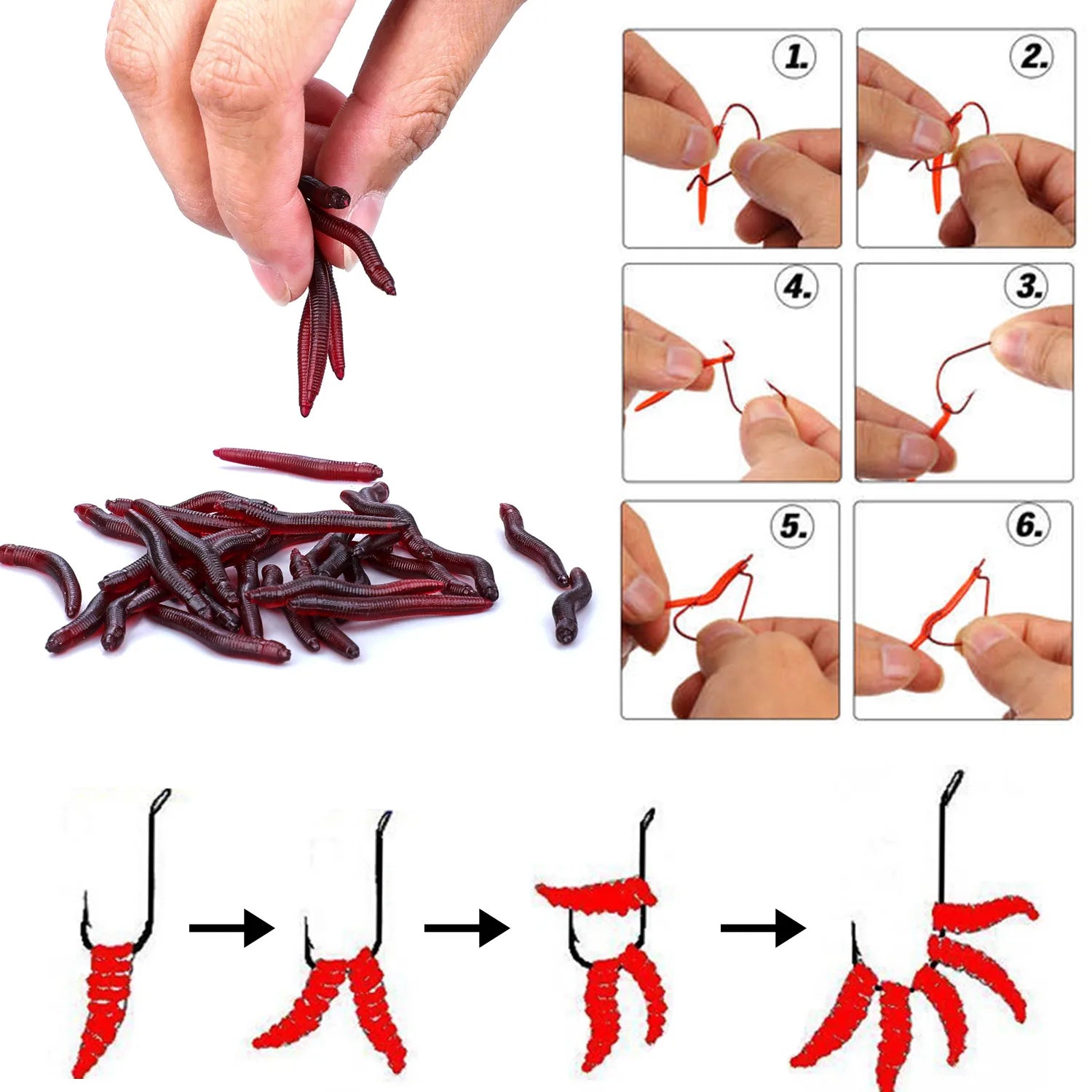 1.

2.

4.

3.

5.

6.