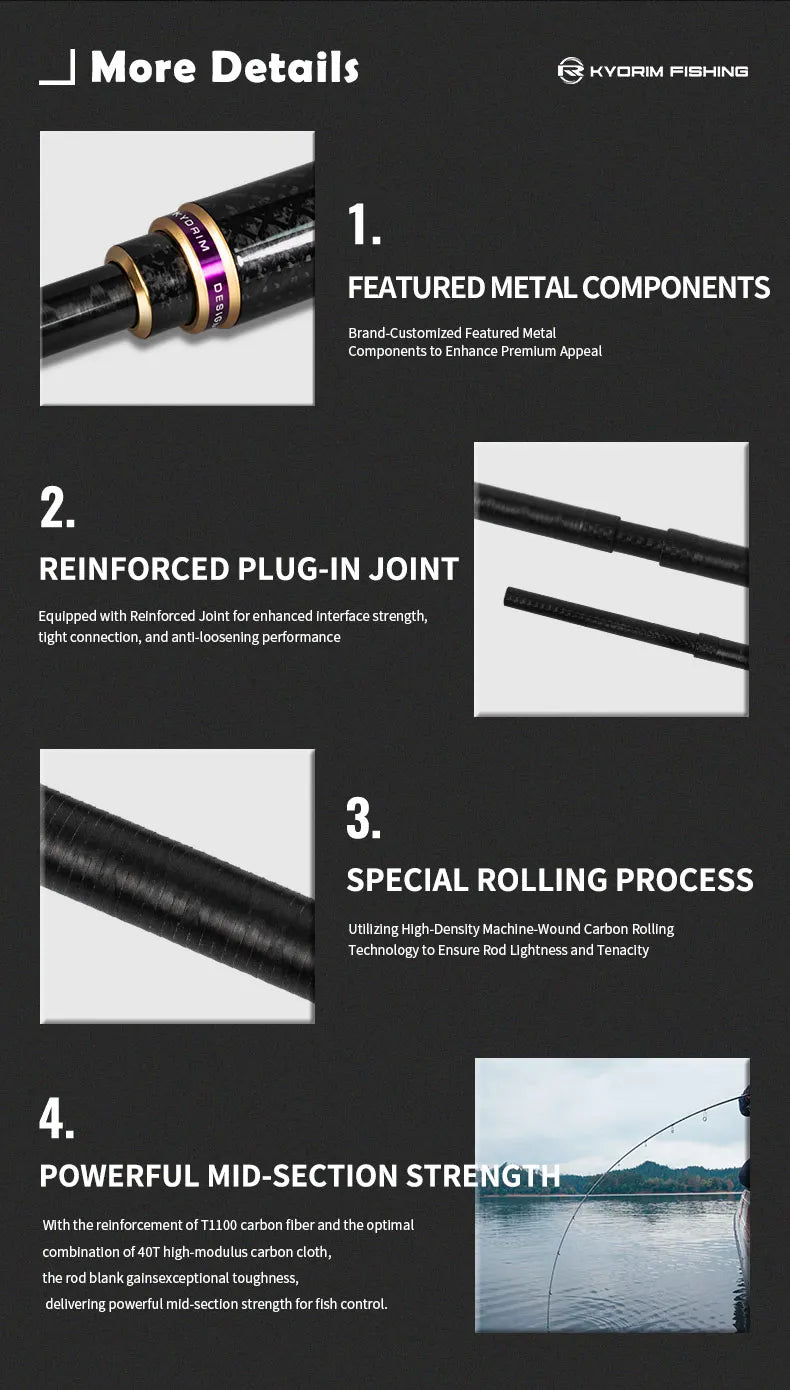 More Details

KYORIM FISHING

KYORIM DESIGN

1.

FEATURED METAL COMPONENTS

Brand-Customized Featured Metal Components to Enhance Premium Appeal

2.

REINFORCED PLUG-IN JOINT

Equipped with Reinforced Joint for enhanced interface strength, tight connection, and anti-loosening performance

3.

SPECIAL ROLLING PROCESS

Utilizing High-Density Machine-Wound Carbon Rolling Technology to Ensure Rod Lightness and Tenacity

4.

POWERFUL MID-SECTION STRENGTH

With the reinforcement of T1100 carbon fiber and the optimal combination of 40T high-modulus carbon cloth, the rod blank gainsexceptional toughness, delivering powerful mid-section strength for fish control.